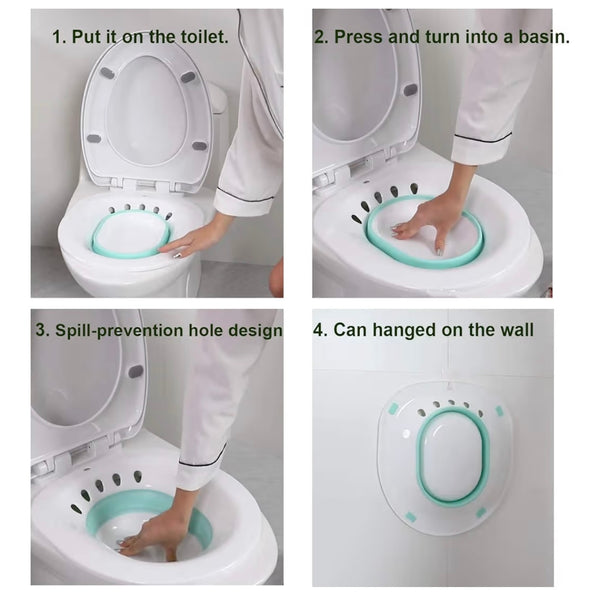 1. Put it on the toilet.

2. Press and turn into a basin.

3. Spill-prevention hole design

4. Can hanged on the wall