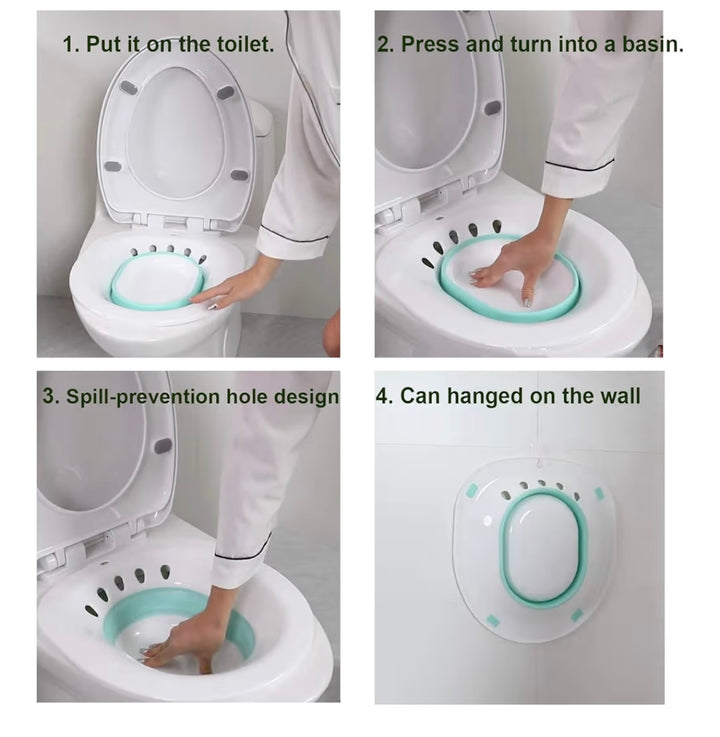 1. Put it on the toilet.

2. Press and turn into a basin.

3. Spill-prevention hole design

4. Can hanged on the wall